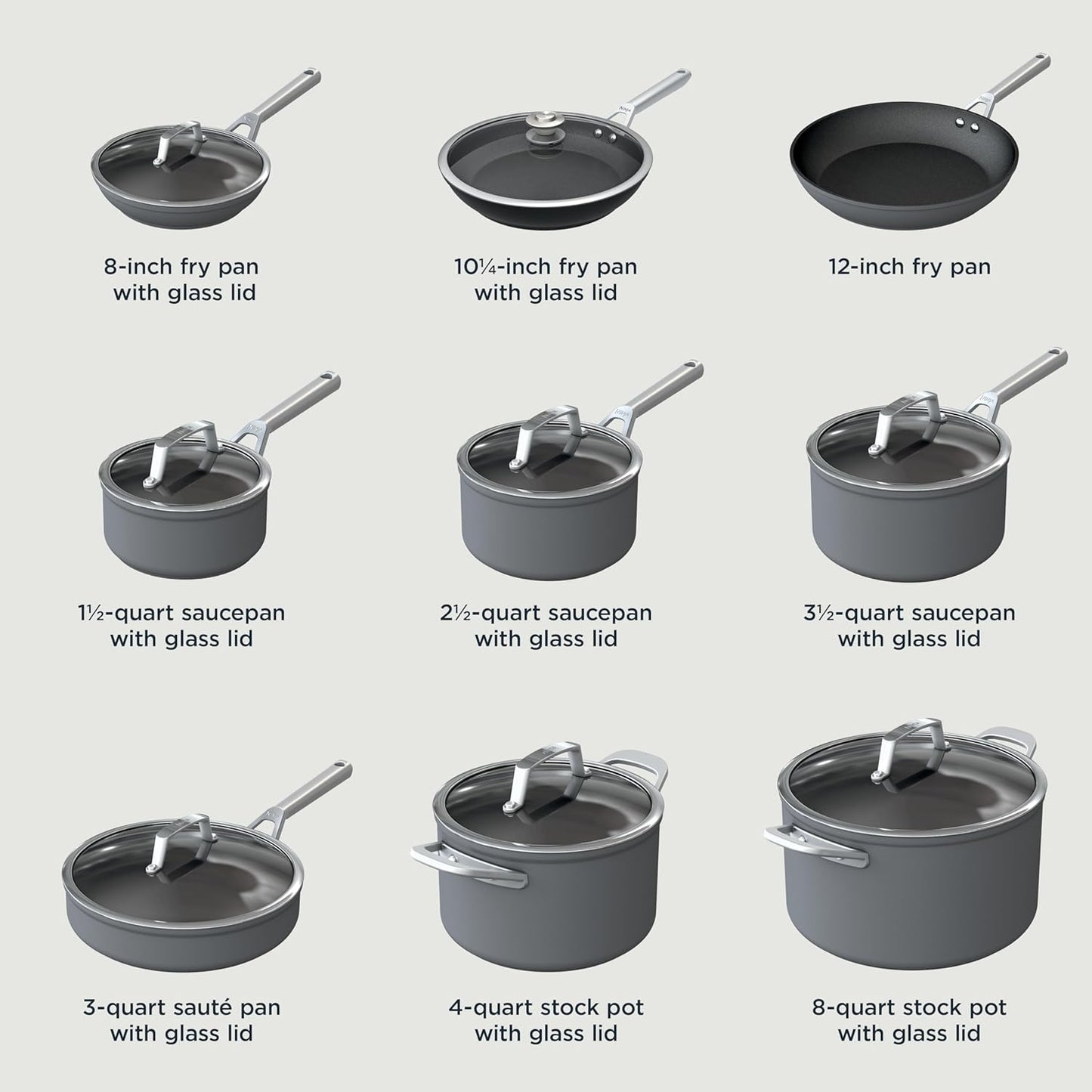 8-inch fry pan with glass lid

10¼-inch fry pan with glass lid

12-inch fry pan

1½-quart saucepan with glass lid

2½-quart saucepan with glass lid

3½-quart saucepan with glass lid

3-quart sauté pan with glass lid

4-quart stock pot with glass lid

8-quart stock pot with glass lid